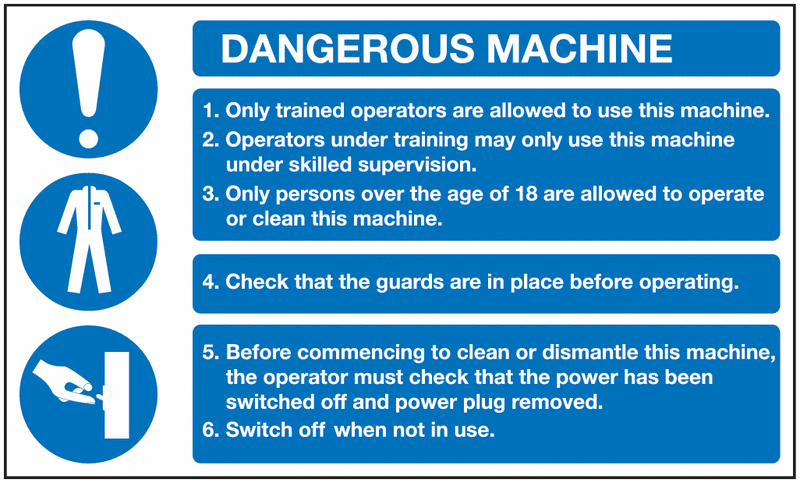 DANGEROUS MACHINE

1. Only trained operators are allowed to use this machine.
2. Operators under training may only use this machine under skilled supervision.
3. Only persons over the age of 18 are allowed to operate or clean this machine.

4. Check that the guards are in place before operating.

5. Before commencing to clean or dismantle this machine, the operator must check that the power has been switched off and power plug removed.
6. Switch off when not in use.