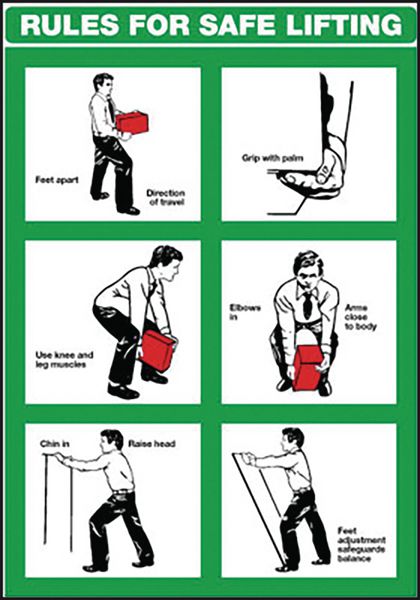 RULES FOR SAFE LIFTING

Feet apart

Direction of travel

Grip with palm

Use knee and leg muscles

Elbows in

Arms close to body

Chin in

Raise head

Feet adjustment safeguards balance