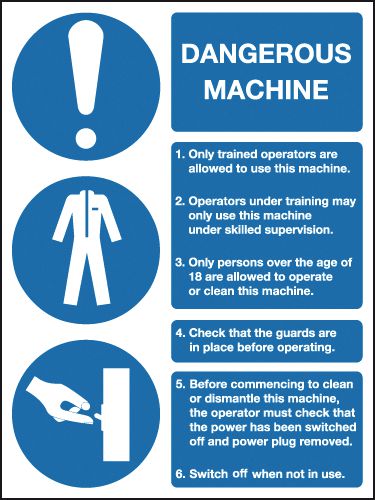 DANGEROUS MACHINE

1. Only trained operators are allowed to use this machine.

2. Operators under training may only use this machine under skilled supervision.

3. Only persons over the age of 18 are allowed to operate or clean this machine.

4. Check that the guards are in place before operating.

5. Before commencing to clean or dismantle this machine, the operator must check that the power has been switched off and power plug removed.

6. Switch off when not in use.